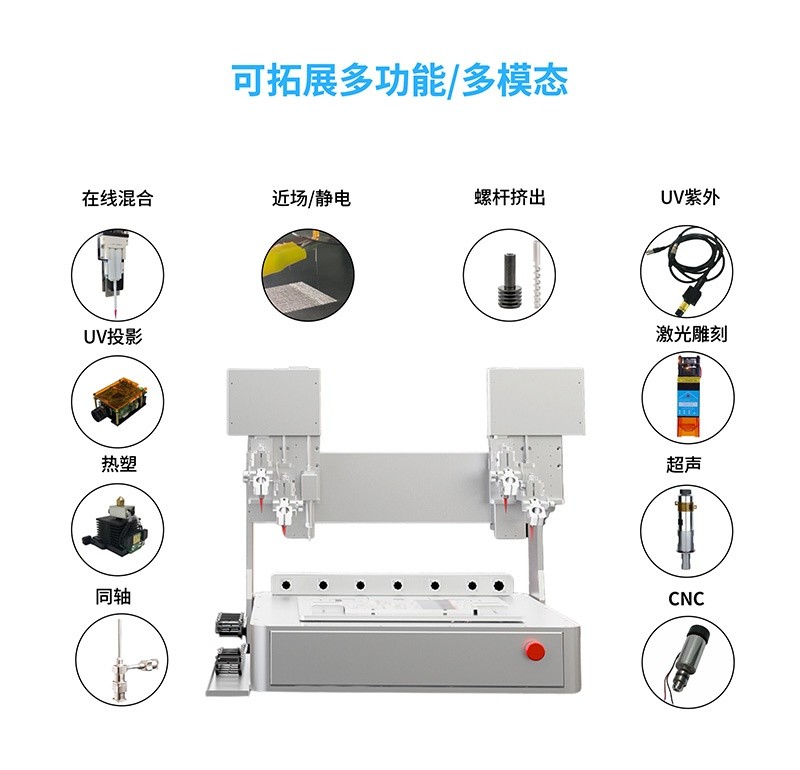 可拓展多功能/多模态

在线混合

近场/静电

螺杆挤出

UV紫外

UV投影

激光雕刻

热塑

超声

同轴

CNC