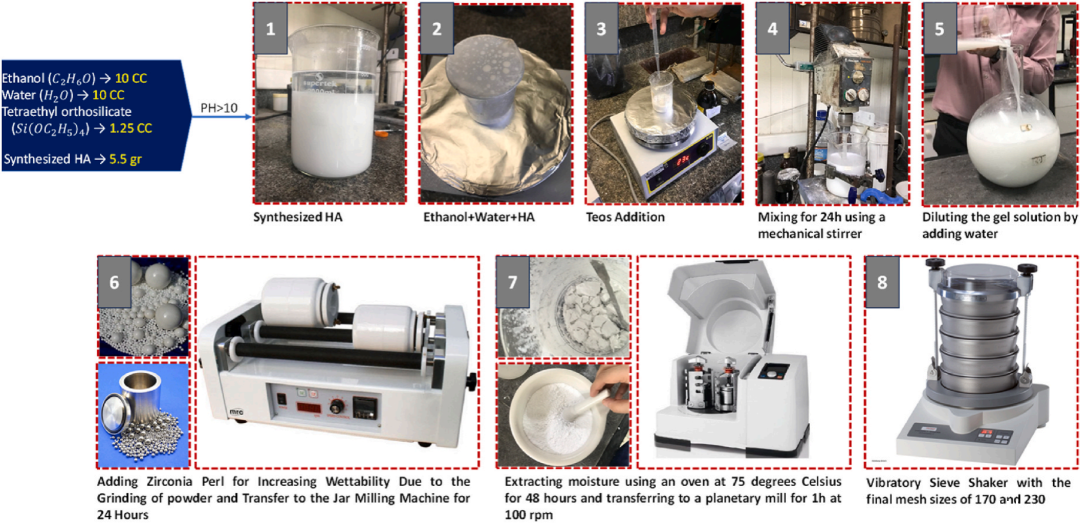 Ethanol ($C_2H_6O$) → 10 CC
Water ($H_2O$) → 10 CC
Tetraethyl orthosilicate ($Si(OC_2H_5)_4$) → 1.25 CC

Synthesized HA → 5.5 gr

PH>10

1

Synthesized HA

2

Ethanol+Water+HA

3

Teos Addition

4

Mixing for 24h using a mechanical stirrer

5

Diluting the gel solution by adding water

6

Adding Zirconia Perl for Increasing Wettability Due to the Grinding of powder and Transfer to the Jar Milling Machine for 24 Hours

7

Extracting moisture using an oven at 75 degrees Celsius for 48 hours and transferring to a planetary mill for 1h at 100 rpm

8

Vibratory Sieve Shaker with the final mesh sizes of 170 and 230